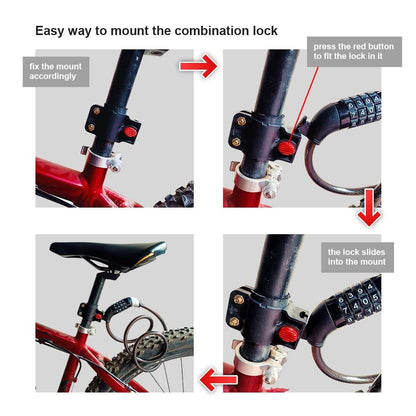 Easy way to mount the combination lock

fix the mount accordingly

press the red button to fit the lock in it

the lock slides into the mount